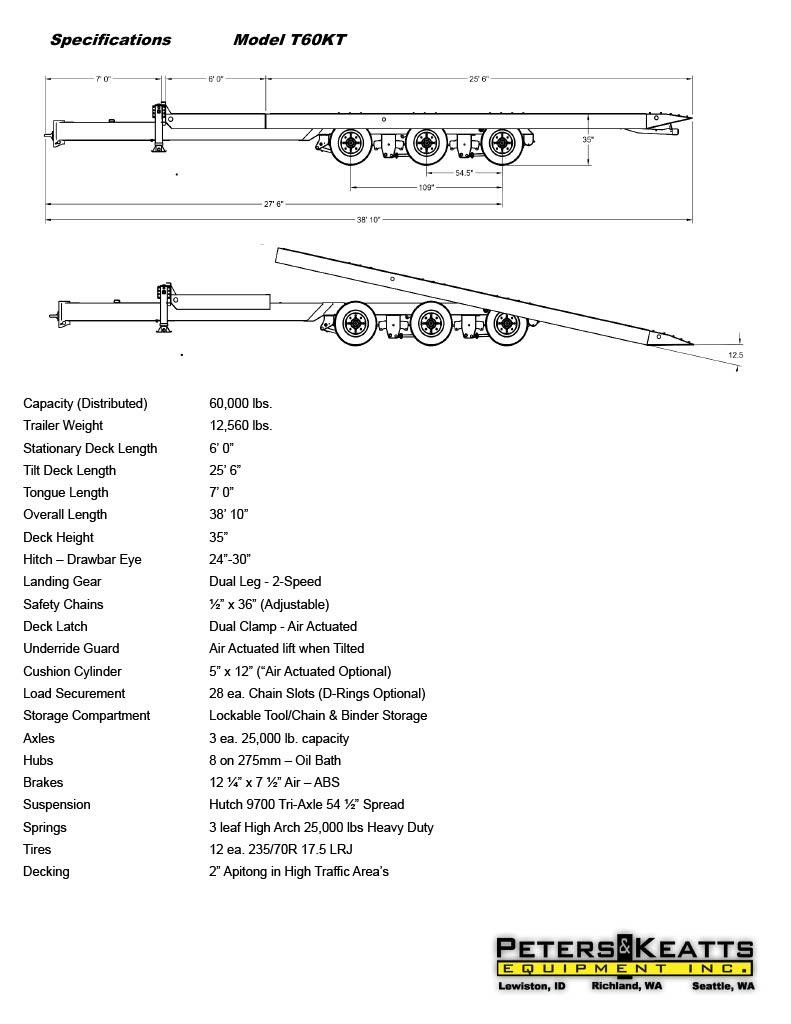 Specifications Model T60KT

7' 0"
6' 0"
25' 6"
35"
54.5"
109"
27' 6"
38' 10"

12.5

| | |
|---|---|
| Capacity (Distributed) | 60,000 lbs. |
| Trailer Weight | 12,560 lbs. |
| Stationary Deck Length | 6' 0" |
| Tilt Deck Length | 25' 6" |
| Tongue Length | 7' 0" |
| Overall Length | 38' 10" |
| Deck Height | 35" |
| Hitch – Drawbar Eye | 24"-30" |
| Landing Gear | Dual Leg - 2-Speed |
| Safety Chains | ½" x 36" (Adjustable) |
| Deck Latch | Dual Clamp - Air Actuated |
| Underride Guard | Air Actuated lift when Tilted |
| Cushion Cylinder | 5" x 12" ("Air Actuated Optional) |
| Load Securement | 28 ea. Chain Slots (D-Rings Optional) |
| Storage Compartment | Lockable Tool/Chain & Binder Storage |
| Axles | 3 ea. 25,000 lb. capacity |
| Hubs | 8 on 275mm – Oil Bath |
| Brakes | 12 ¼" x 7 ½" Air – ABS |
| Suspension | Hutch 9700 Tri-Axle 54 ½" Spread |
| Springs | 3 leaf High Arch 25,000 lbs Heavy Duty |
| Tires | 12 ea. 235/70R 17.5 LRJ |
| Decking | 2" Apitong in High Traffic Area's |

PETERS & KEATTS
EQUIPMENT INC.
Lewiston, ID Richland, WA Seattle, WA